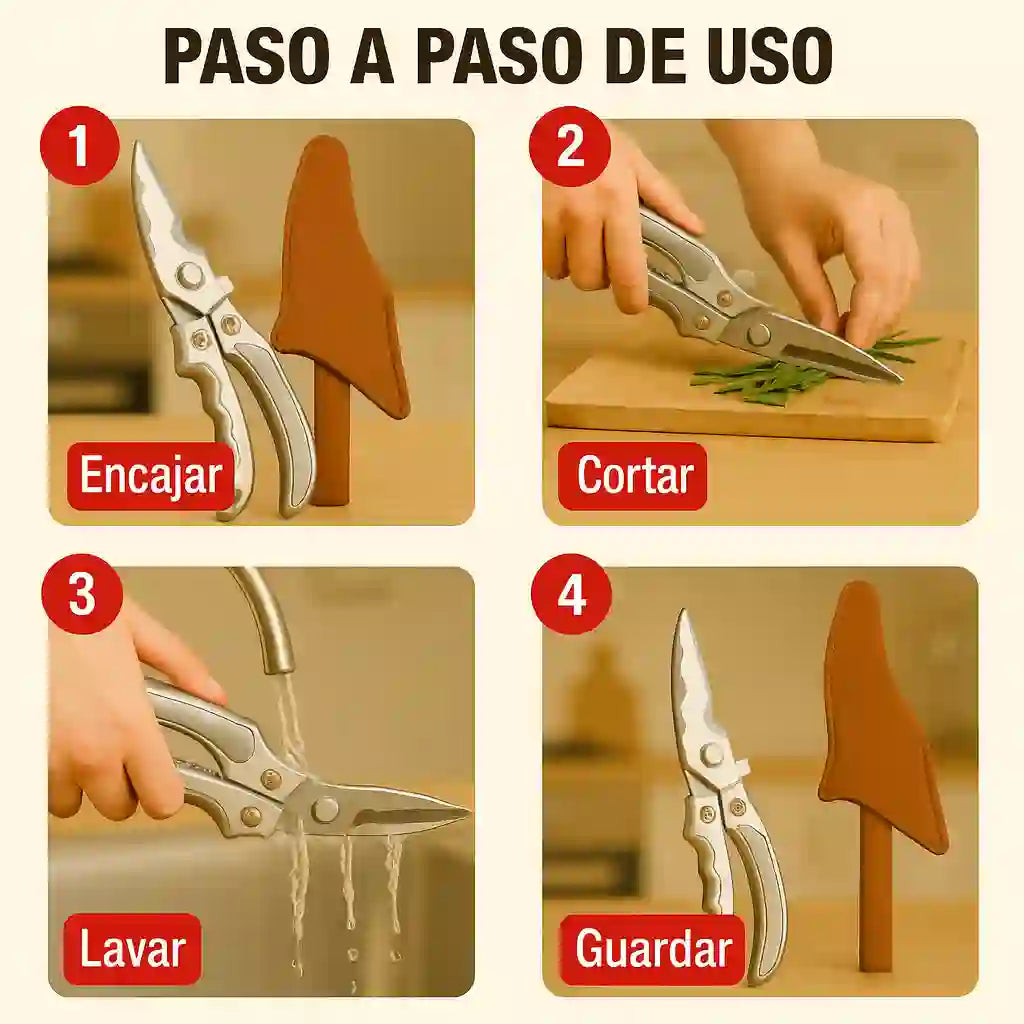 PASO A PASO DE USO

1
Encajar

2
Cortar

3
Lavar

4
Guardar