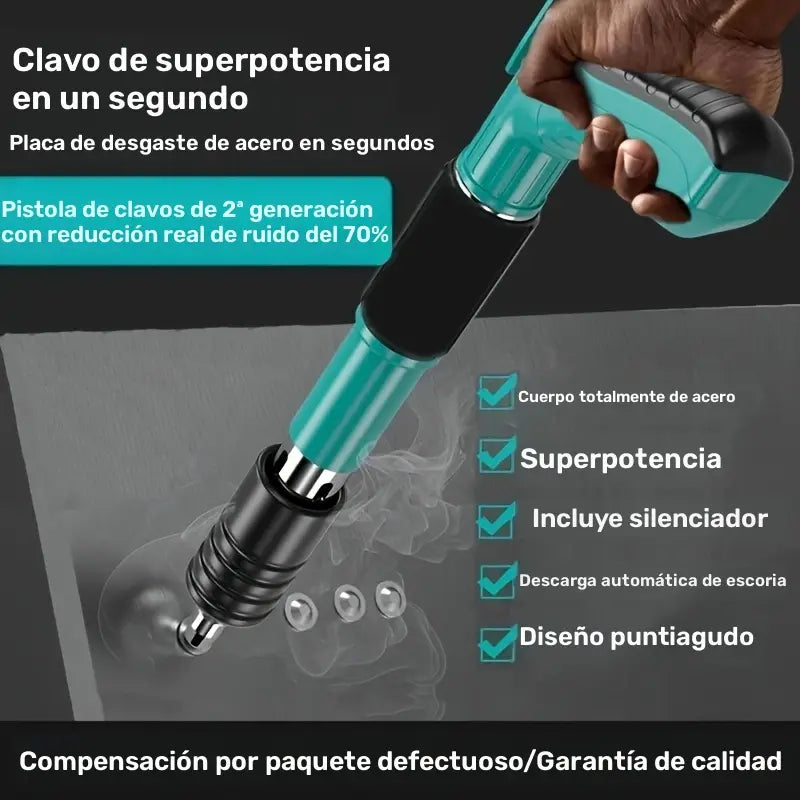 Clavo de superpotencia en un segundo

Placa de desgaste de acero en segundos

Pistola de clavos de 2ª generación con reducción real de ruido del 70%

Cuerpo totalmente de acero

Superpotencia

Incluye silenciador

Descarga automática de escoria

Diseño puntiagudo

Compensación por paquete defectuoso/Garantía de calidad